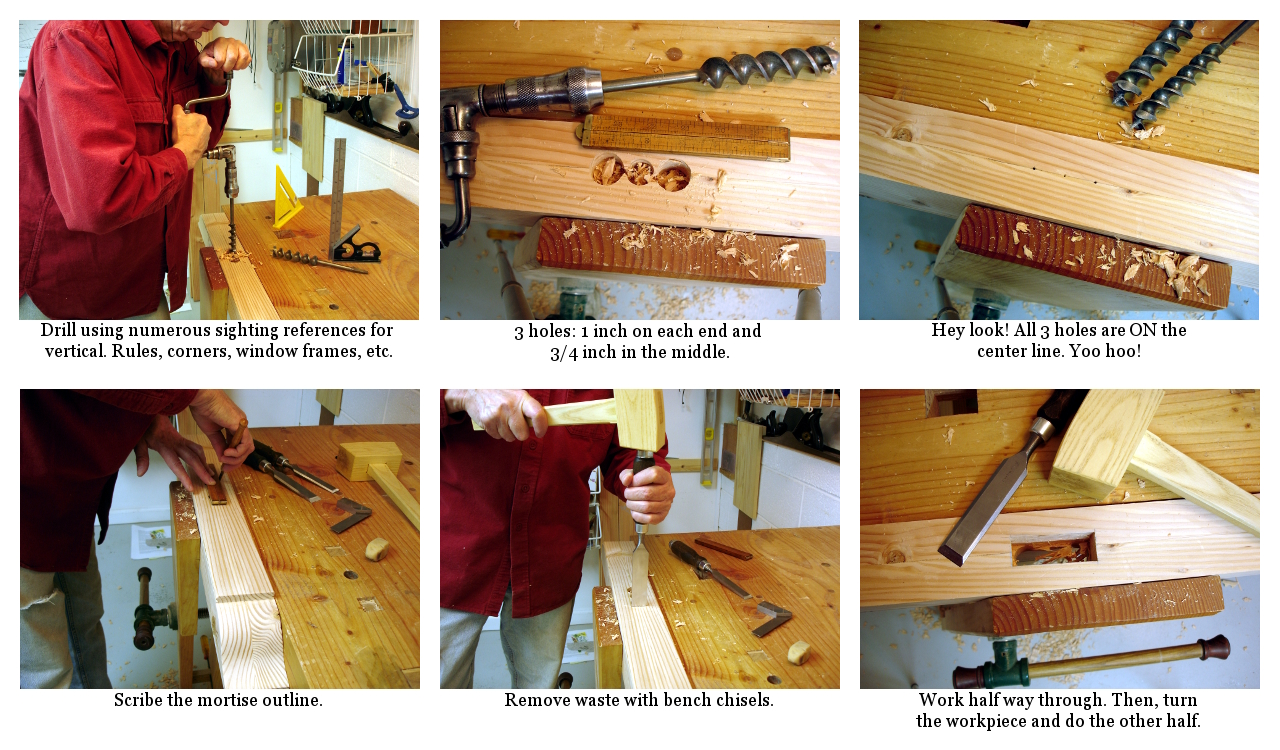 Drill using numerous sighting references for vertical. Rules, corners, window frames, etc.

3 holes: 1 inch on each end and 3/4 inch in the middle.

Hey look! All 3 holes are ON the center line. Yoo hoo!

Scribe the mortise outline.

Remove waste with bench chisels.

Work half way through. Then, turn the workpiece and do the other half.